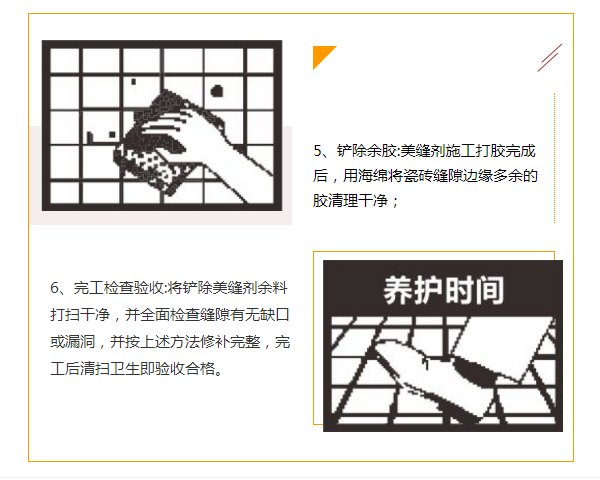 5、铲除余胶:美缝剂施工打胶完成后，用海绵将瓷砖缝隙边缘多余的胶清理干净；

6、完工检查验收:将铲除美缝剂余料打扫干净，并全面检查缝隙有无缺口或漏洞，并按上述方法修补完整，完工后清扫卫生即验收合格。

养护时间